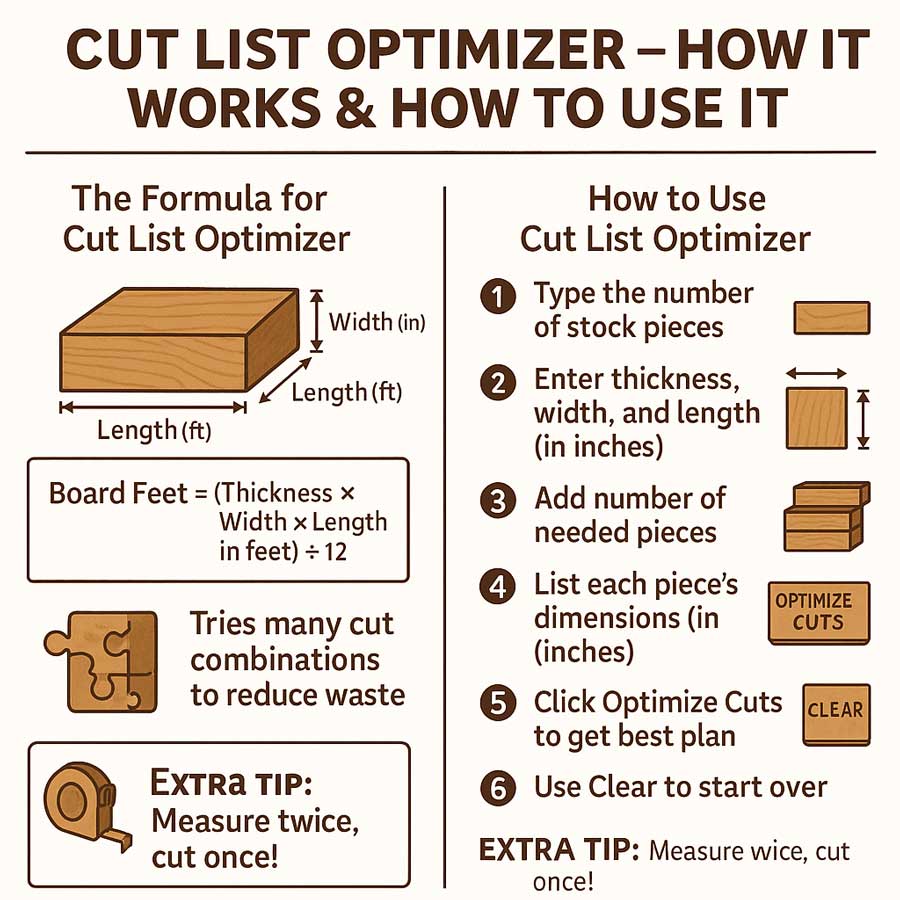 CUT LIST OPTIMIZER – HOW IT WORKS & HOW TO USE IT

The Formula for Cut List Optimizer

Width (in)
Length (ft)
Length (ft)

Board Feet = (Thickness × Width × Length in feet) ÷ 12

Tries many cut combinations to reduce waste

EXTRA TIP: Measure twice, cut once!

How to Use Cut List Optimizer

1 Type the number of stock pieces

2 Enter thickness, width, and length (in inches)

3 Add number of needed pieces

4 List each piece's dimensions (in (inches)

OPTIMIZE CUTS

5 Click Optimize Cuts to get best plan

CLEAR

6 Use Clear to start over

EXTRA TIP: Measure wice, cut once!